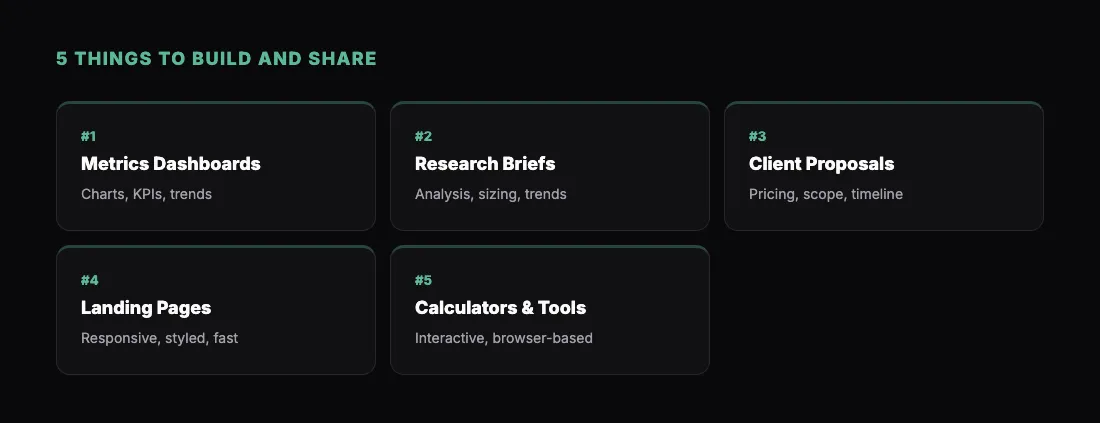 5 THINGS TO BUILD AND SHARE

#1
Metrics Dashboards
Charts, KPIs, trends

#2
Research Briefs
Analysis, sizing, trends

#3
Client Proposals
Pricing, scope, timeline

#4
Landing Pages
Responsive, styled, fast

#5
Calculators & Tools
Interactive, browser-based